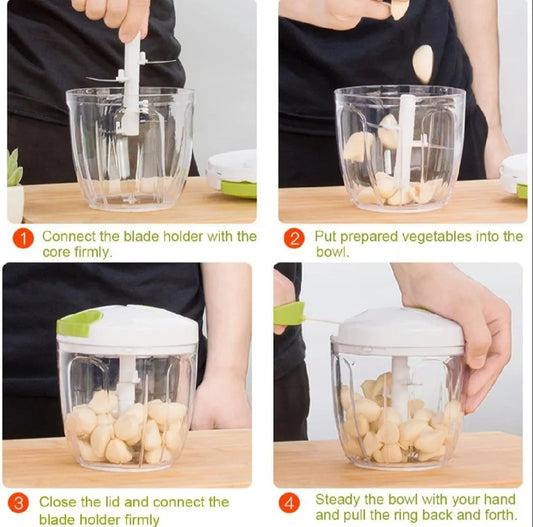 1 Connect the blade holder with the core firmly.

2 Put prepared vegetables into the bowl.

3 Close the lid and connect the blade holder firmly

4 Steady the bowl with your hand and pull the ring back and forth.